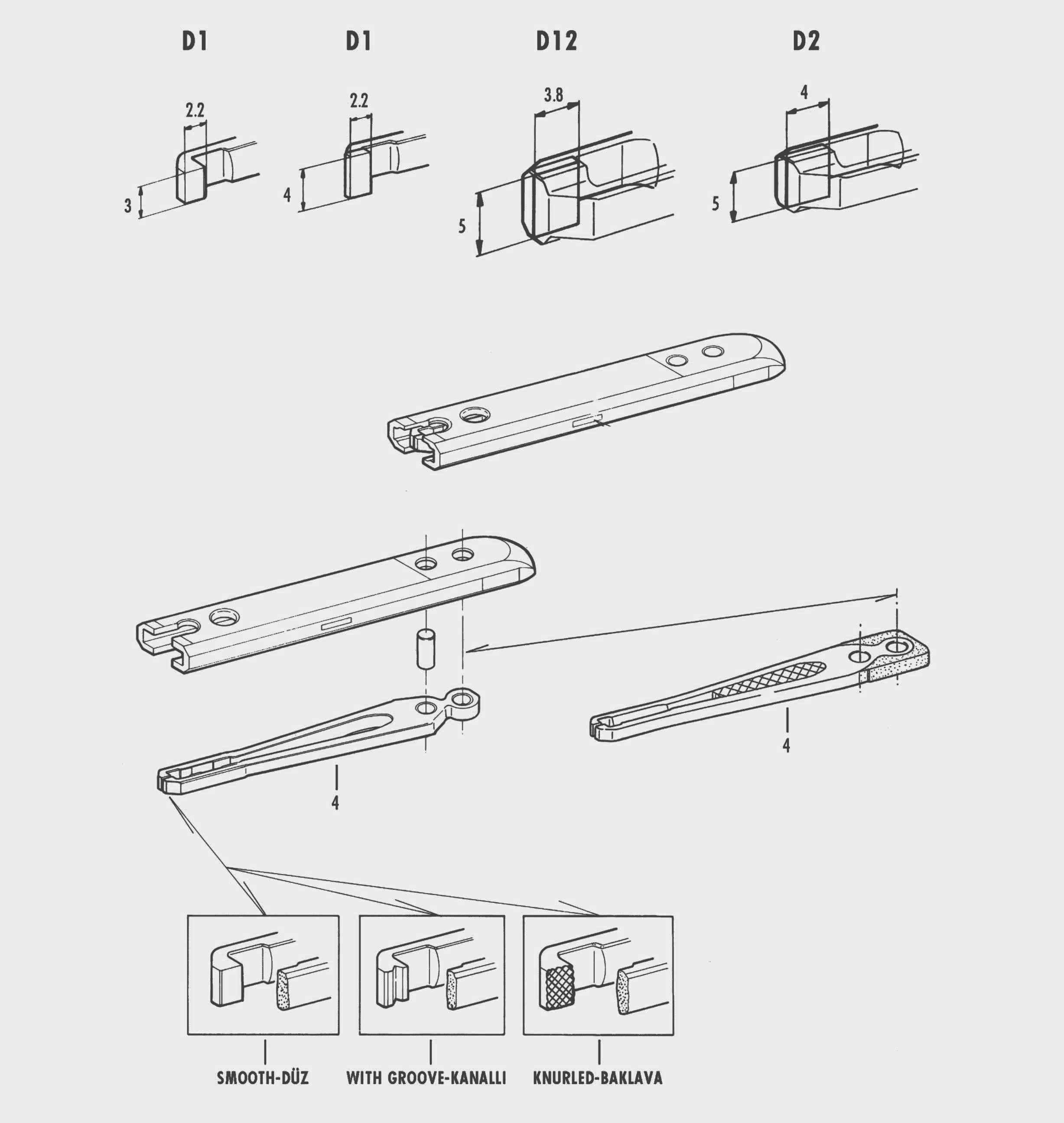 D1 D1 D12 D2

2.2
3

2.2
4

3.8
5

4
5

4

4

SMOOTH-DÜZ WITH GROOVE-KANALLI KNURLED-BAKLAVA